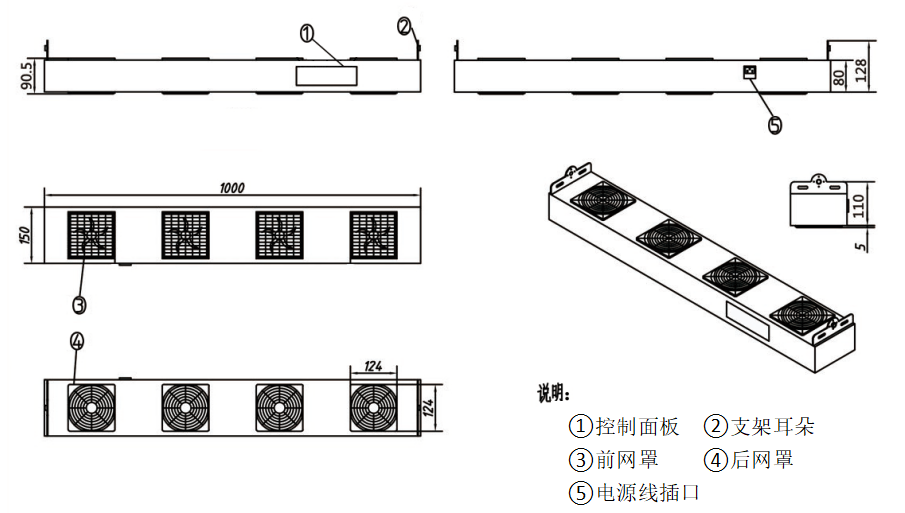 ①
②
90.5
80
128
⑤
1000
150
③
110
5
④
124
124
说明:
①控制面板 ②支架耳朵
③前网罩 ④后网罩
⑤电源线插口